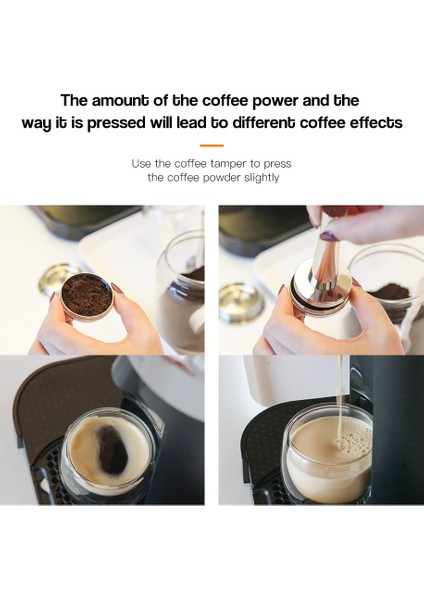 The amount of the coffee power and the way it is pressed will lead to different coffee effects

Use the coffee tamper to press the coffee powder slightly