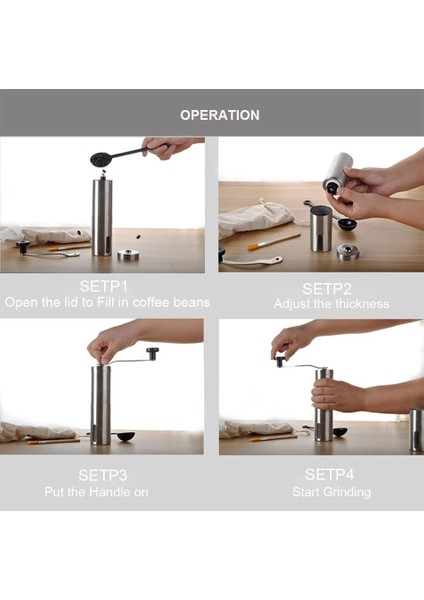 OPERATION

SETP1
Open the lid to Fill in coffee beans

SETP2
Adjust the thickness

SETP3
Put the Handle on

SETP4
Start Grinding