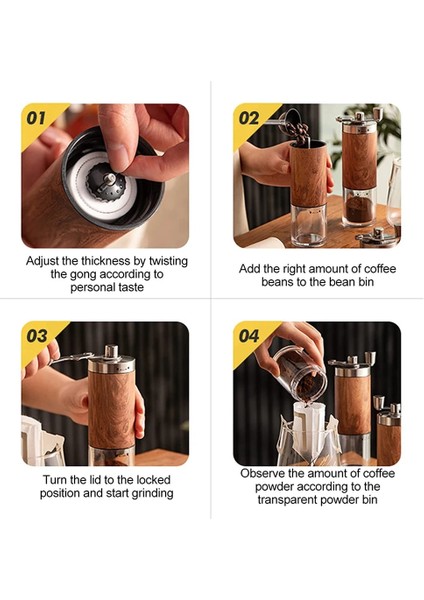 01

Adjust the thickness by twisting the gong according to personal taste

02

Add the right amount of coffee beans to the bean bin

03

Turn the lid to the locked position and start grinding

04

Observe the amount of coffee powder according to the transparent powder bin