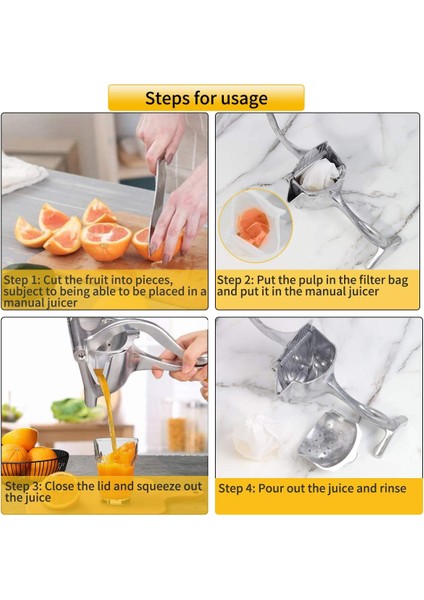 Steps for usage

Step 1: Cut the fruit into pieces, subject to being able to be placed in a manual juicer

Step 2: Put the pulp in the filter bag and put it in the manual juicer

Step 3: Close the lid and squeeze out the juice

Step 4: Pour out the juice and rinse