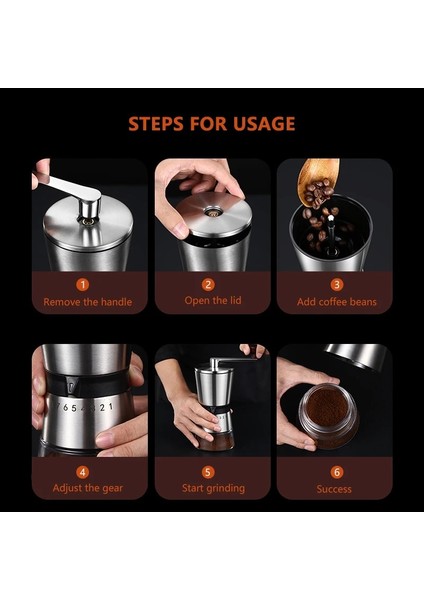 STEPS FOR USAGE

1
Remove the handle

2
Open the lid

3
Add coffee beans

7 6 5 4 3 2 1

4
Adjust the gear

5
Start grinding

6
Success