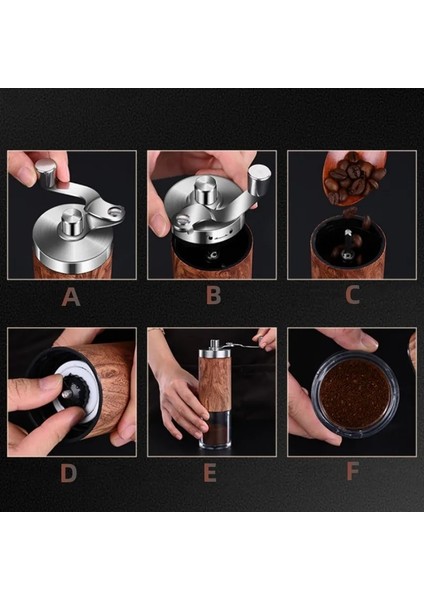 A

B

C

D

E

F