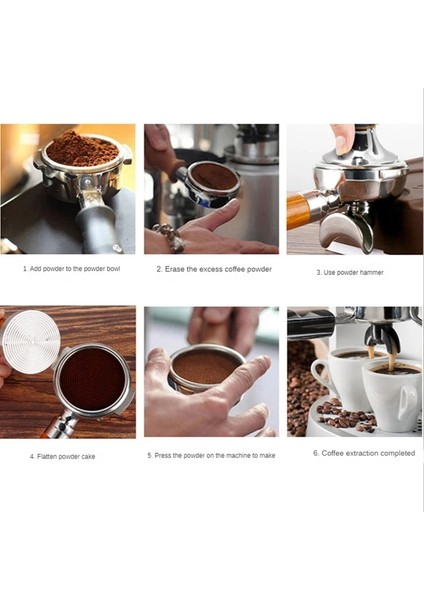 1. Add powder to the powder bowl

2. Erase the excess coffee powder

3. Use powder hammer

4. Flatten powder cake

5. Press the powder on the machine to make

6. Coffee extraction completed