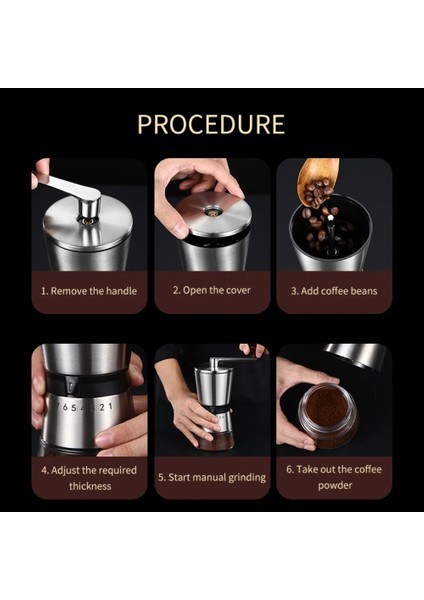 PROCEDURE

1. Remove the handle

2. Open the cover

3. Add coffee beans

7 6 5 4 3 2 1

4. Adjust the required thickness

5. Start manual grinding

6. Take out the coffee powder