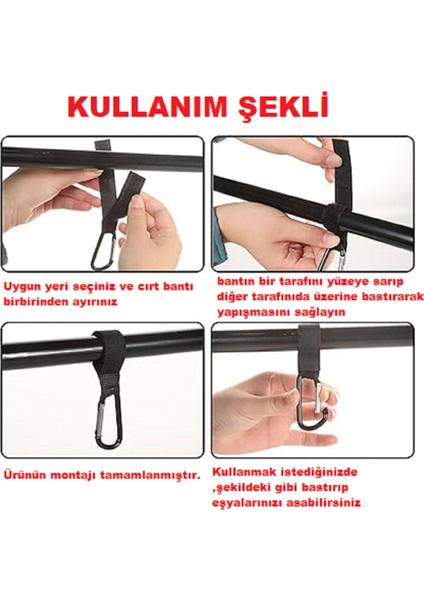 KULLANIM ŞEKLİ

Uygun yeri seçiniz ve cırt bantı birbirinden ayırınız

bantın bir tarafını yüzeye sarıp diğer tarafınıda üzerine bastırarak yapışmasını sağlayın

Ürünün montajı tamamlanmıştır.

Kullanmak istediğinizde ,şekildeki gibi bastırıp eşyalarınızı asabilirsiniz