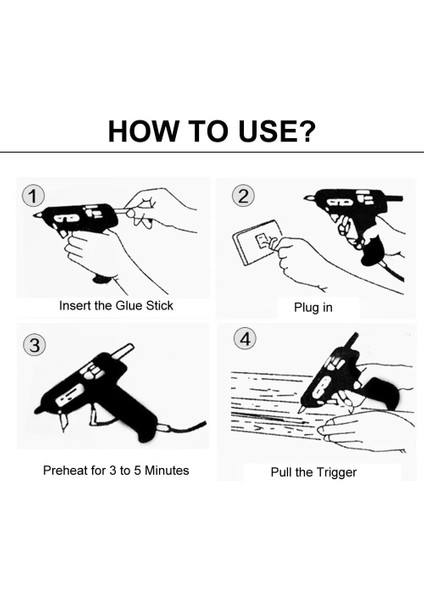 HOW TO USE?

1

Insert the Glue Stick

2

Plug in

3

Preheat for 3 to 5 Minutes

4

Pull the Trigger