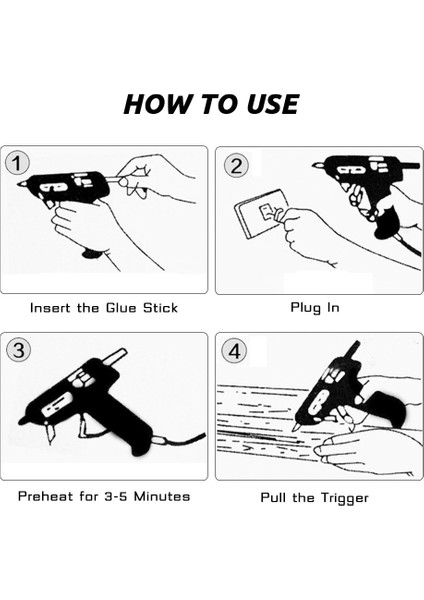 HOW TO USE

1

Insert the Glue Stick

2

Plug In

3

Preheat for 3-5 Minutes

4

Pull the Trigger