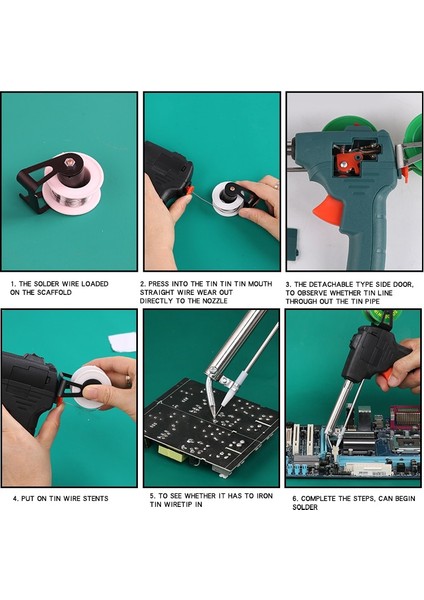 1. THE SOLDER WIRE LOADED ON THE SCAFFOLD

2. PRESS INTO THE TIN TIN TIN MOUTH STRAIGHT WIRE WEAR OUT DIRECTLY TO THE NOZZLE

3. THE DETACHABLE TYPE SIDE DOOR, TO OBSERVE WHETHER TIN LINE THROUGH OUT THE TIN PIPE

4. PUT ON TIN WIRE STENTS

5. TO SEE WHETHER IT HAS TO IRON TIN WIRETIP IN

6. COMPLETE THE STEPS, CAN BEGIN SOLDER