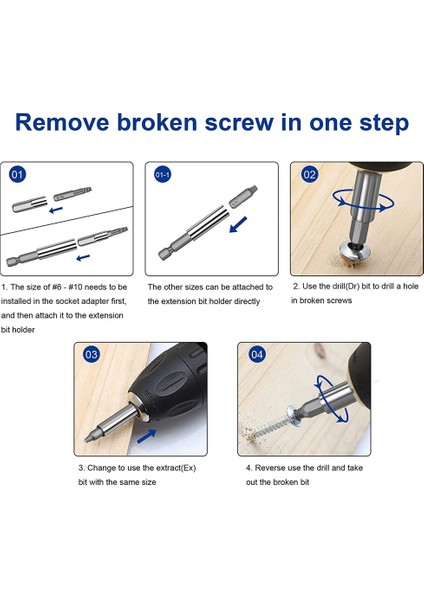 Remove broken screw in one step

01

1. The size of #6 - #10 needs to be installed in the socket adapter first, and then attach it to the extension bit holder

01-1

The other sizes can be attached to the extension bit holder directly

02

2. Use the drill(Dr) bit to drill a hole in broken screws

03

3. Change to use the extract(Ex) bit with the same size

04

4. Reverse use the drill and take out the broken bit