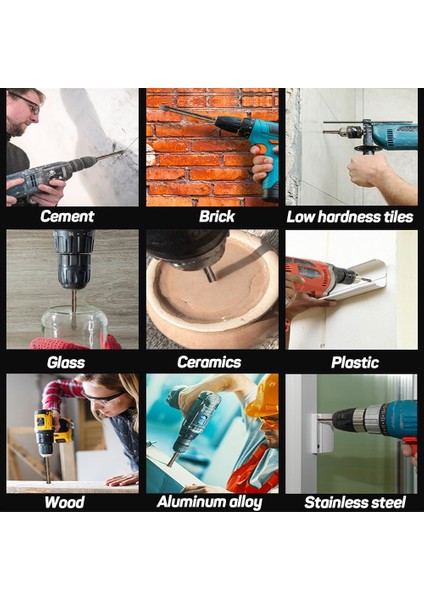 Cement
Brick
Low hardness tiles
Glass
Ceramics
Plastic
Wood
Aluminum alloy
Stainless steel