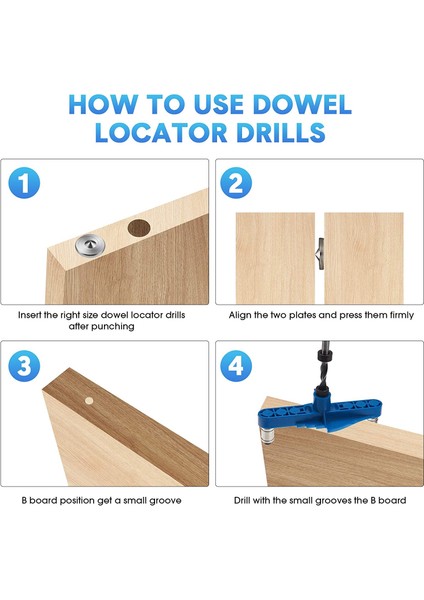 HOW TO USE DOWEL LOCATOR DRILLS

1

Insert the right size dowel locator drills after punching

2

Align the two plates and press them firmly

3

B board position get a small groove

4

Drill with the small grooves the B board