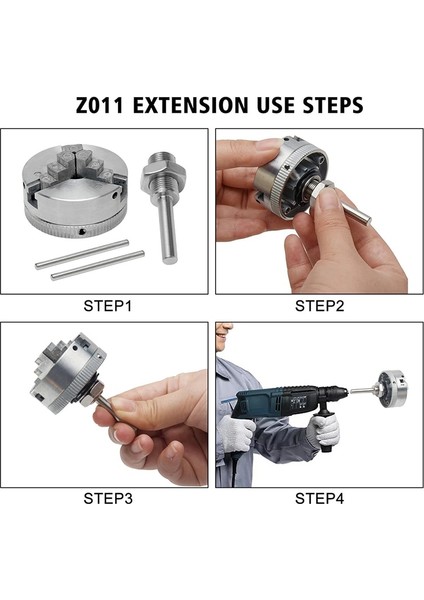 Z011 EXTENSION USE STEPS

STEP1

STEP2

STEP3

STEP4