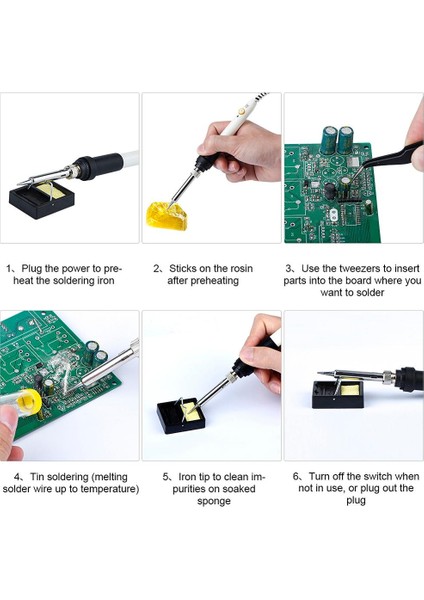 1、Plug the power to preheat the soldering iron

2、Sticks on the rosin after preheating

3、Use the tweezers to insert parts into the board where you want to solder

4、Tin soldering (melting solder wire up to temperature)

5、Iron tip to clean impurities on soaked sponge

6、Turn off the switch when not in use, or plug out the plug