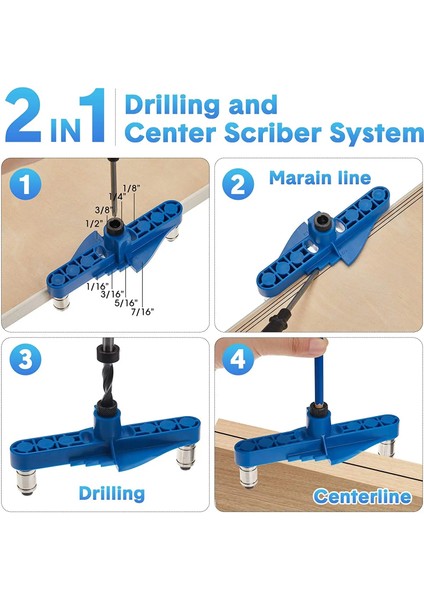 2 IN 1 Drilling and Center Scriber System

1

1/8"
1/4"
3/8"
1/2"
1/16"
3/16"
5/16"
7/16"

2 Marain line

3

Drilling

4

Centerline