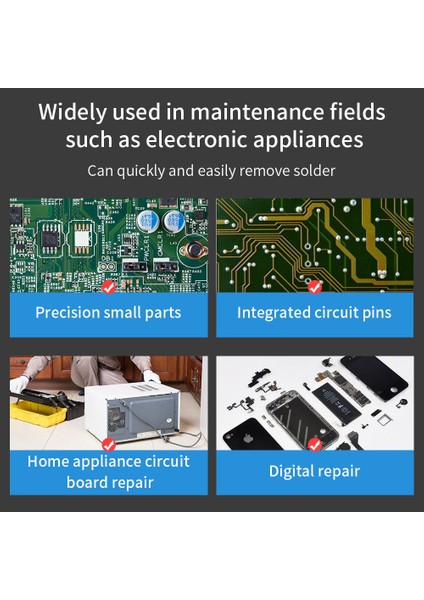 Widely used in maintenance fields such as electronic appliances

Can quickly and easily remove solder

Precision small parts

Integrated circuit pins

Home appliance circuit board repair

Digital repair