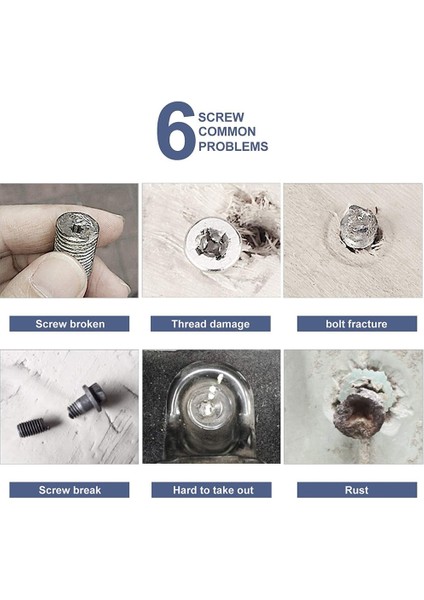 6 SCREW COMMON PROBLEMS

Screw broken

Thread damage

bolt fracture

Screw break

Hard to take out

Rust