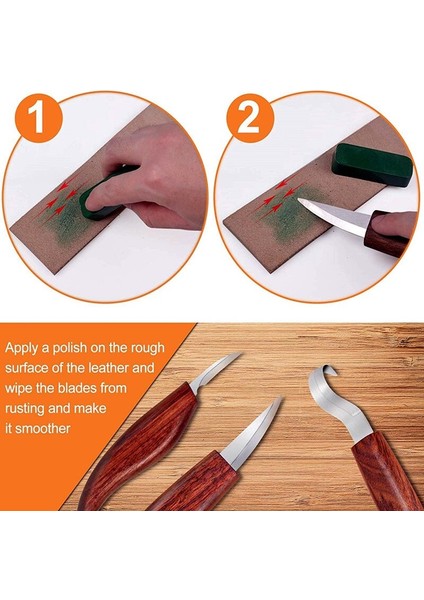 1

2

Apply a polish on the rough surface of the leather and wipe the blades from rusting and make it smoother