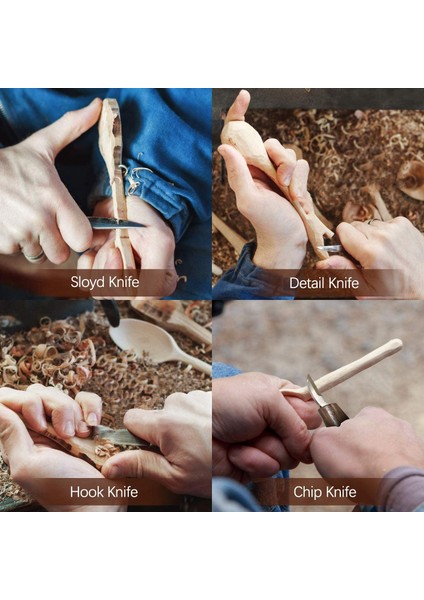 Sloyd Knife

Detail Knife

Hook Knife

Chip Knife