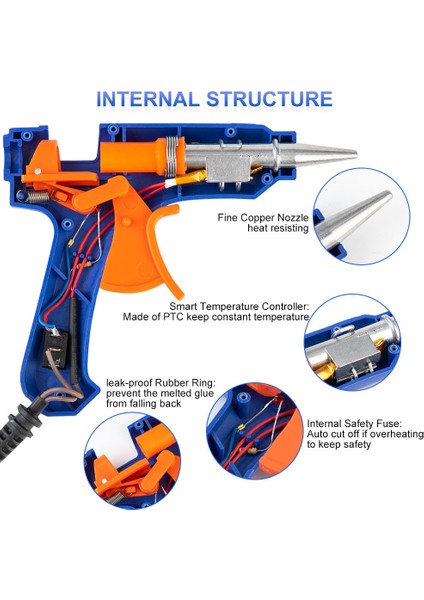 INTERNAL STRUCTURE

Fine Copper Nozzle
heat resisting

Smart Temperature Controller:
Made of PTC keep constant temperature

leak-proof Rubber Ring:
prevent the melted glue
from falling back

Internal Safety Fuse:
Auto cut off if overheating
to keep safety