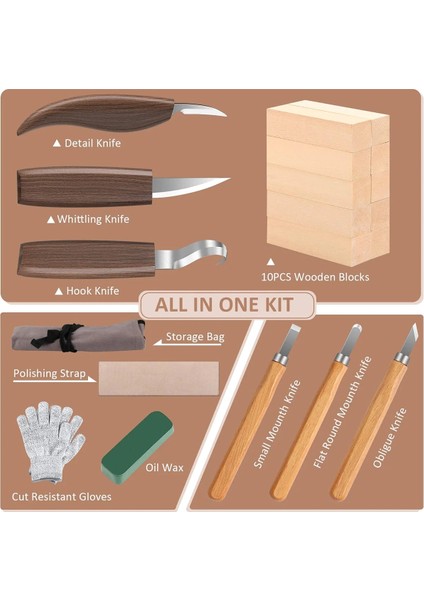 ▲ Detail Knife

▲ Whittling Knife

▲ Hook Knife

▲ 10PCS Wooden Blocks

ALL IN ONE KIT

Storage Bag

Polishing Strap

Oil Wax

Cut Resistant Gloves

Small Mounth Knife

Flat Round Mounth Knife

Obligue Knife