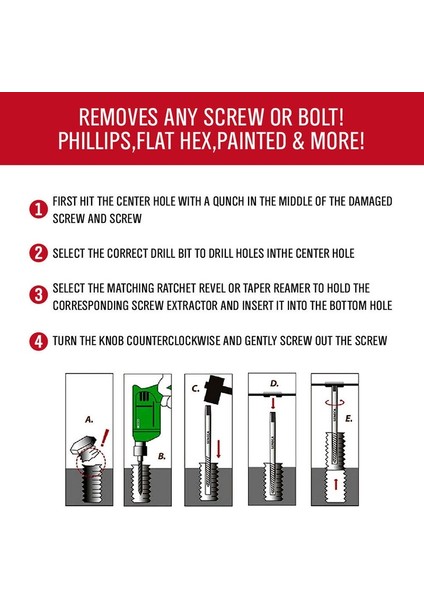 REMOVES ANY SCREW OR BOLT!
PHILLIPS,FLAT HEX,PAINTED & MORE!

1 FIRST HIT THE CENTER HOLE WITH A QUNCH IN THE MIDDLE OF THE DAMAGED SCREW AND SCREW

2 SELECT THE CORRECT DRILL BIT TO DRILL HOLES INTHE CENTER HOLE

3 SELECT THE MATCHING RATCHET REVEL OR TAPER REAMER TO HOLD THE CORRESPONDING SCREW EXTRACTOR AND INSERT IT INTO THE BOTTOM HOLE

4 TURN THE KNOB COUNTERCLOCKWISE AND GENTLY SCREW OUT THE SCREW

A.

B.

C.

D.

E.