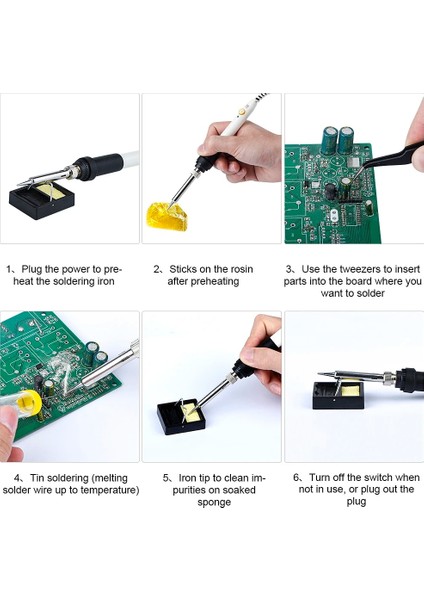 1、Plug the power to preheat the soldering iron

2、Sticks on the rosin after preheating

3、Use the tweezers to insert parts into the board where you want to solder

4、Tin soldering (melting solder wire up to temperature)

5、Iron tip to clean impurities on soaked sponge

6、Turn off the switch when not in use, or plug out the plug