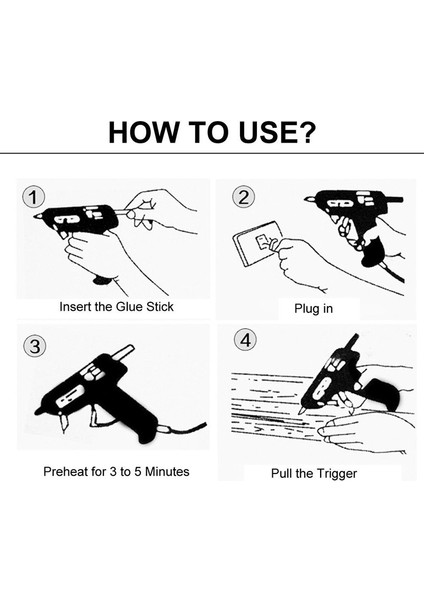 HOW TO USE?

1

Insert the Glue Stick

2

Plug in

3

Preheat for 3 to 5 Minutes

4

Pull the Trigger