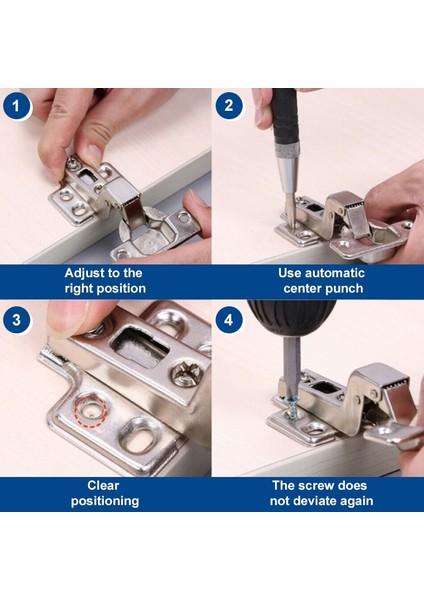 1

Adjust to the right position

2

Use automatic center punch

3

Clear positioning

4

The screw does not deviate again