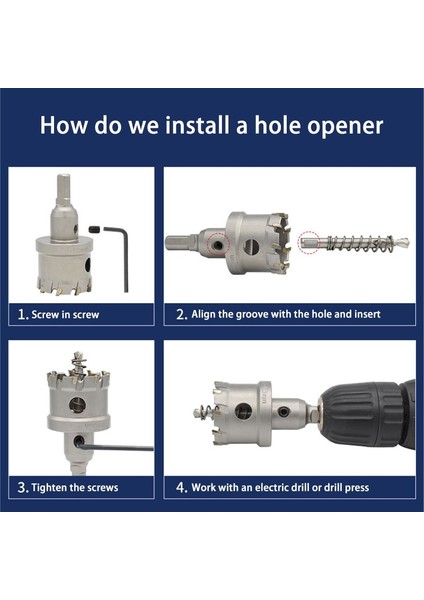 How do we install a hole opener

1. Screw in screw

2. Align the groove with the hole and insert

3. Tighten the screws

4. Work with an electric drill or drill press