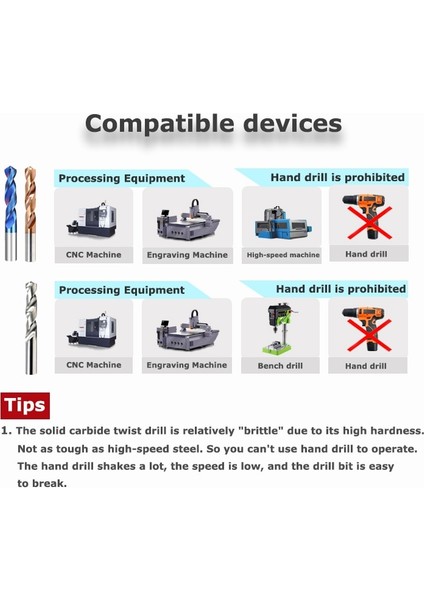 Compatible devices

Processing Equipment

Hand drill is prohibited

CNC Machine

Engraving Machine

High-speed machine

Hand drill

Processing Equipment

Hand drill is prohibited

CNC Machine

Engraving Machine

Bench drill

Hand drill

Tips

1. The solid carbide twist drill is relatively "brittle" due to its high hardness. Not as tough as high-speed steel. So you can't use hand drill to operate. The hand drill shakes a lot, the speed is low, and the drill bit is easy to break.