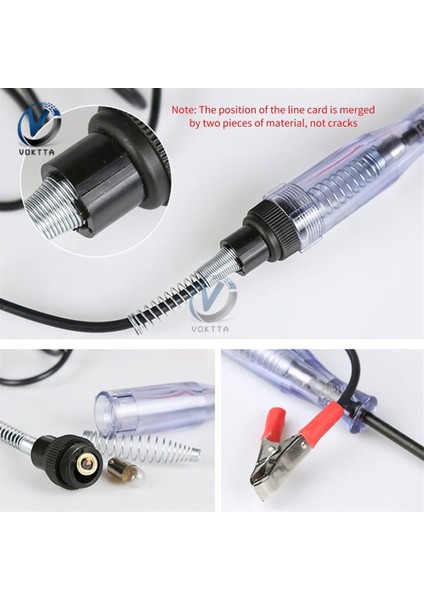 VOKTTA

Note: The position of the line card is merged by two pieces of material, not cracks

VOKTTA