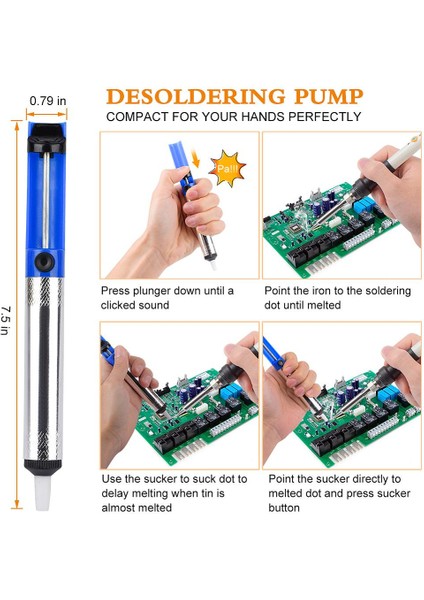 0.79 in

7.5 in

DESOLDERING PUMP
COMPACT FOR YOUR HANDS PERFECTLY

Pa!!!

Press plunger down until a clicked sound

Point the iron to the soldering dot until melted

Use the sucker to suck dot to delay melting when tin is almost melted

Point the sucker directly to melted dot and press sucker button