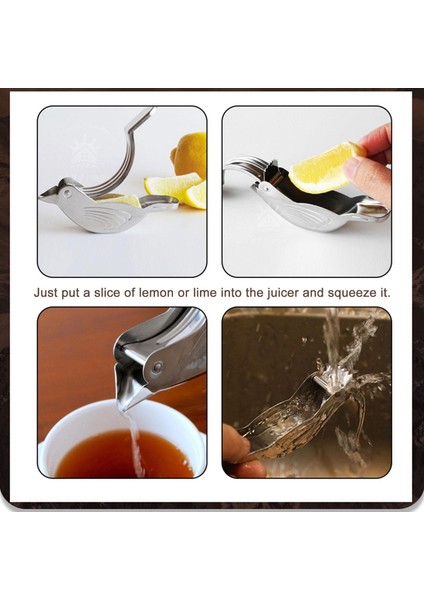 Just put a slice of lemon or lime into the juicer and squeeze it.