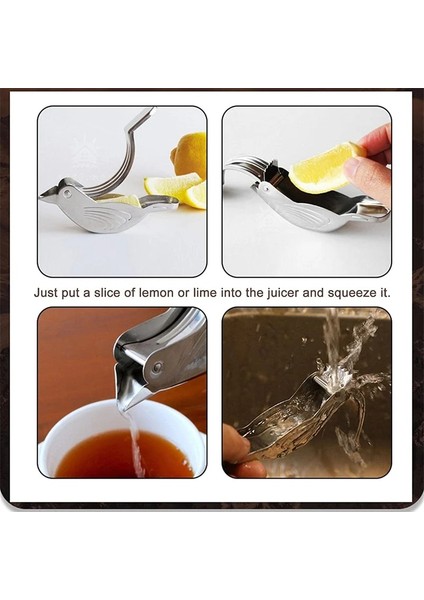 Just put a slice of lemon or lime into the juicer and squeeze it.