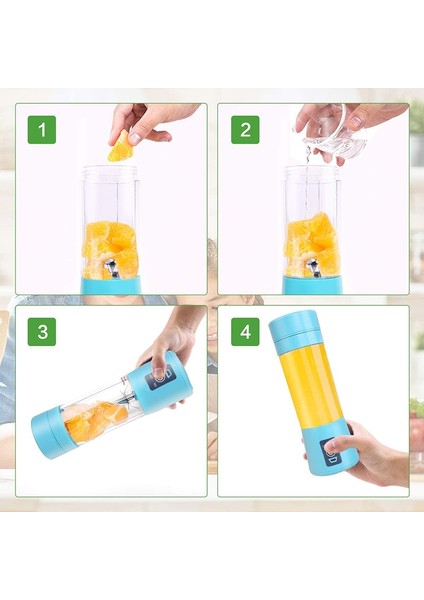 1

2

3

4