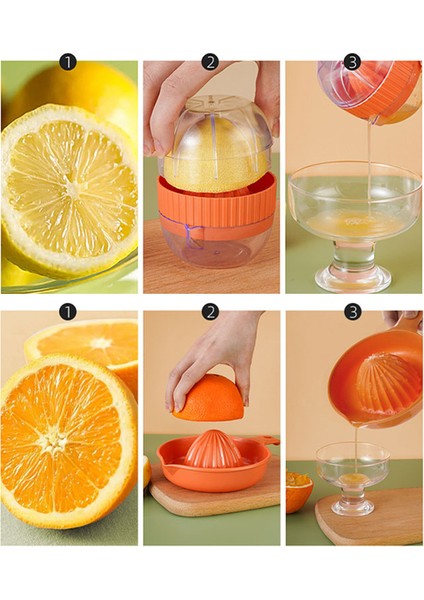 1
2
3
1
2
3