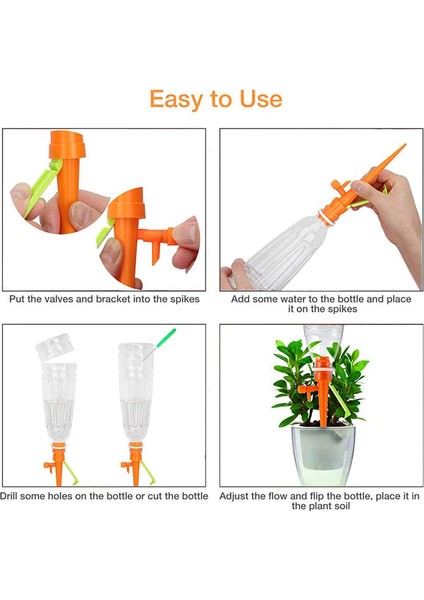 Easy to Use

Put the valves and bracket into the spikes

Add some water to the bottle and place it on the spikes

Drill some holes on the bottle or cut the bottle

Adjust the flow and flip the bottle, place it in the plant soil