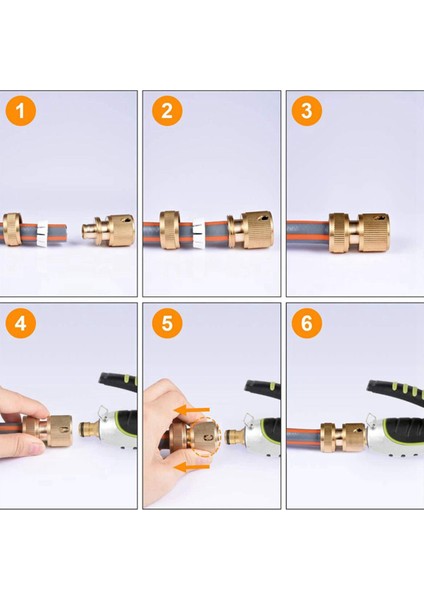 1
2
3
4
5
6