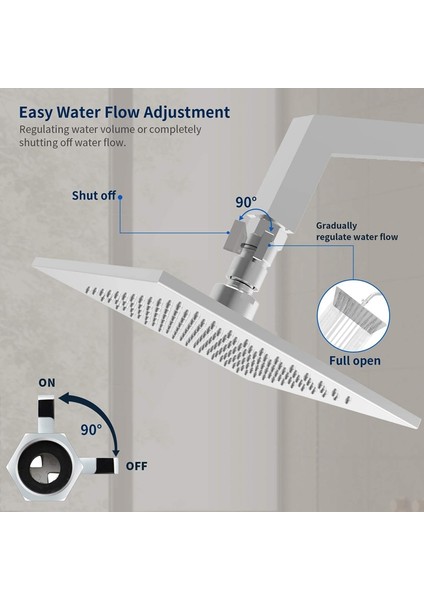 Easy Water Flow Adjustment
Regulating water volume or completely shutting off water flow.

Shut off

90°

Gradually regulate water flow

Full open

ON

90°

OFF