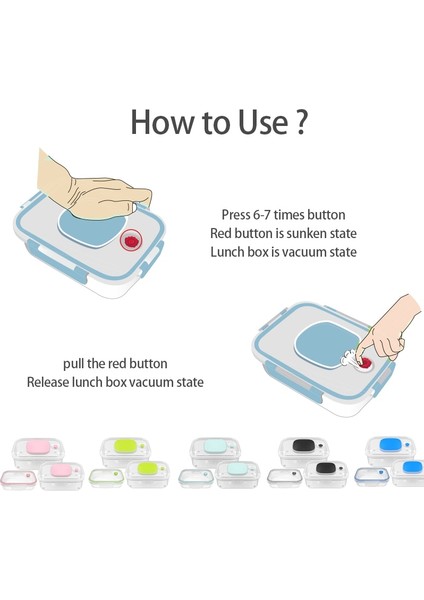 How to Use ?

Press 6-7 times button
Red button is sunken state
Lunch box is vacuum state

pull the red button
Release lunch box vacuum state