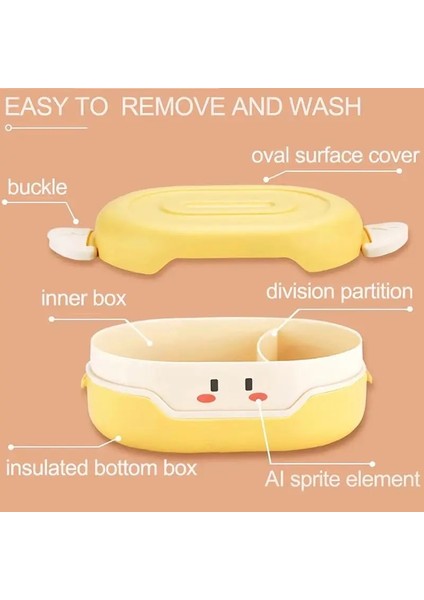 EASY TO REMOVE AND WASH

oval surface cover

buckle

inner box

division partition

insulated bottom box

AI sprite element