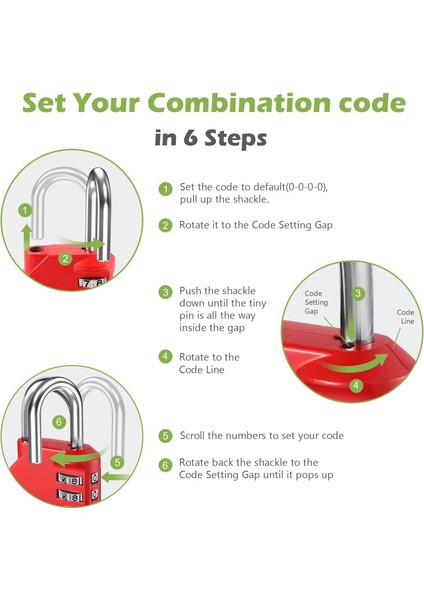 Set Your Combination code

in 6 Steps

1

2

7 8

1 Set the code to default(0-0-0-0), pull up the shackle.

2 Rotate it to the Code Setting Gap

3 Push the shackle down until the tiny pin is all the way inside the gap

4 Rotate to the Code Line

Code Setting Gap

3

Code Line

4

6

5

5 Scroll the numbers to set your code

6 Rotate back the shackle to the Code Setting Gap until it pops up