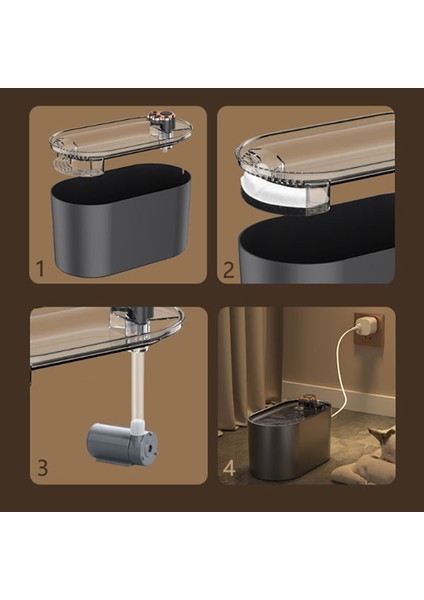 1

2

3

4