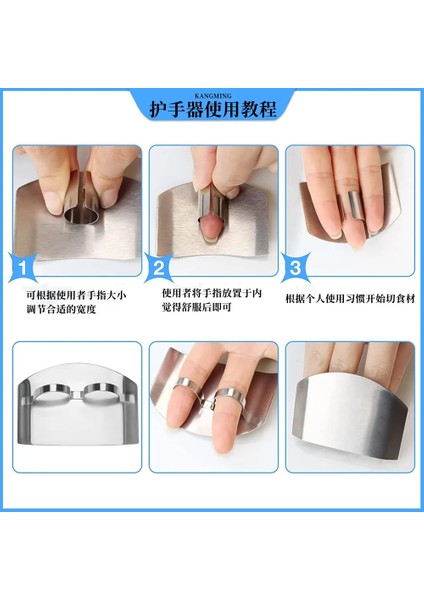 KANGMING
护手器使用教程

1
可根据使用者手指大小调节合适的宽度

2
使用者将手指放置于内觉得舒服后即可

3
根据个人使用习惯开始切食材