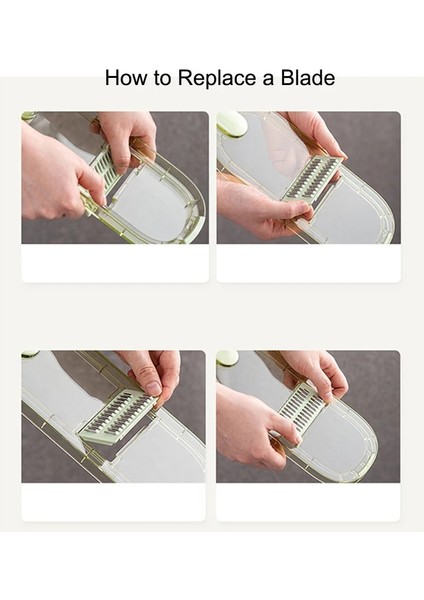 How to Replace a Blade