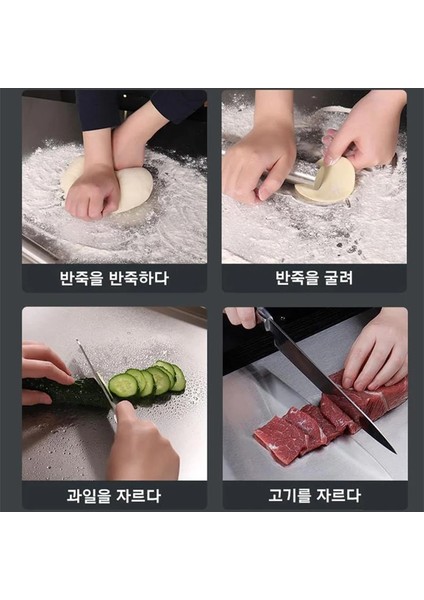 반죽을 반죽하다

반죽을 굴려

과일을 자르다

고기를 자르다