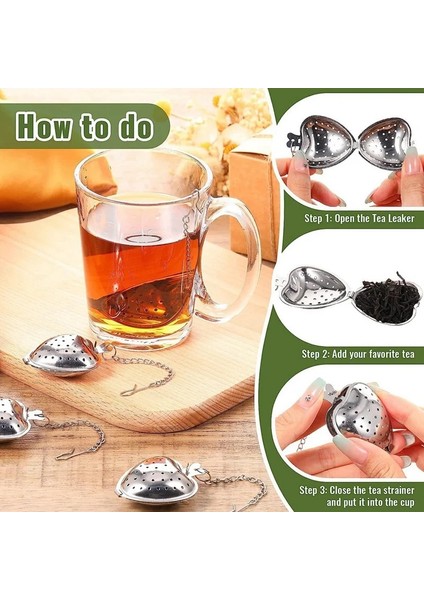 How to do

Step 1: Open the Tea Leaker

Step 2: Add your favorite tea

Step 3: Close the tea strainer and put it into the cup