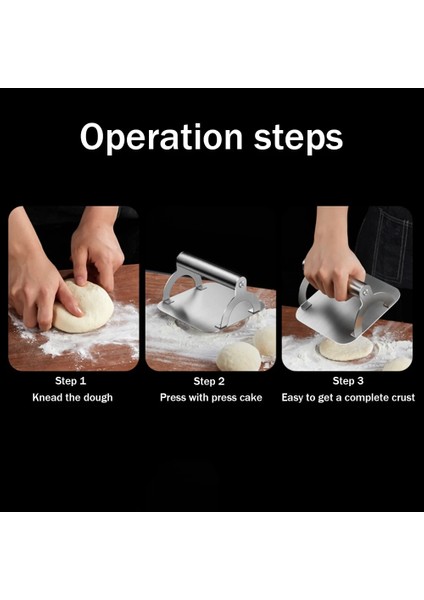 Operation steps

Step 1
Knead the dough

Step 2
Press with press cake

Step 3
Easy to get a complete crust