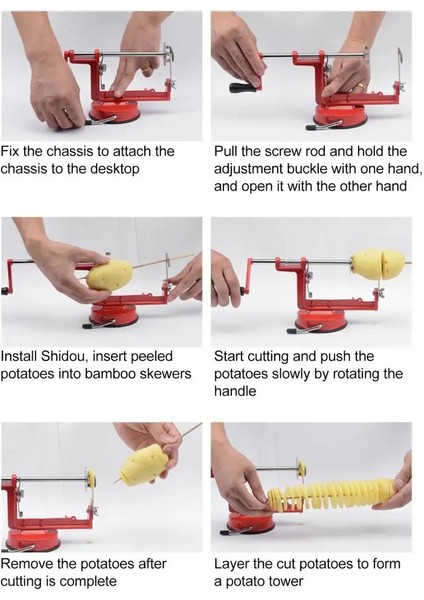 Fix the chassis to attach the chassis to the desktop

Pull the screw rod and hold the adjustment buckle with one hand, and open it with the other hand

Install Shidou, insert peeled potatoes into bamboo skewers

Start cutting and push the potatoes slowly by rotating the handle

Remove the potatoes after cutting is complete

Layer the cut potatoes to form a potato tower