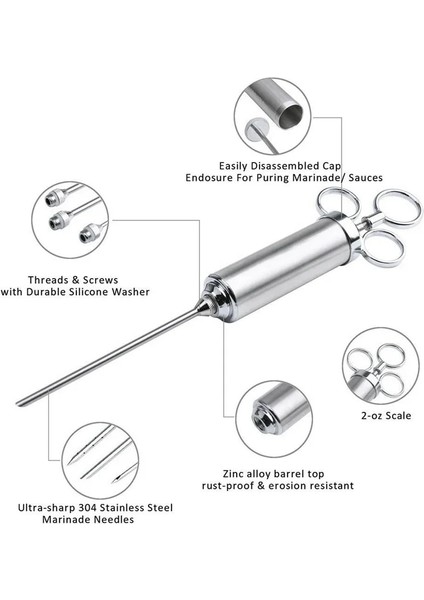 Easily Disassembled Cap
Endosure For Puring Marinade/ Sauces

Threads & Screws
with Durable Silicone Washer

2-oz Scale

Zinc alloy barrel top
rust-proof & erosion resistant

Ultra-sharp 304 Stainless Steel
Marinade Needles